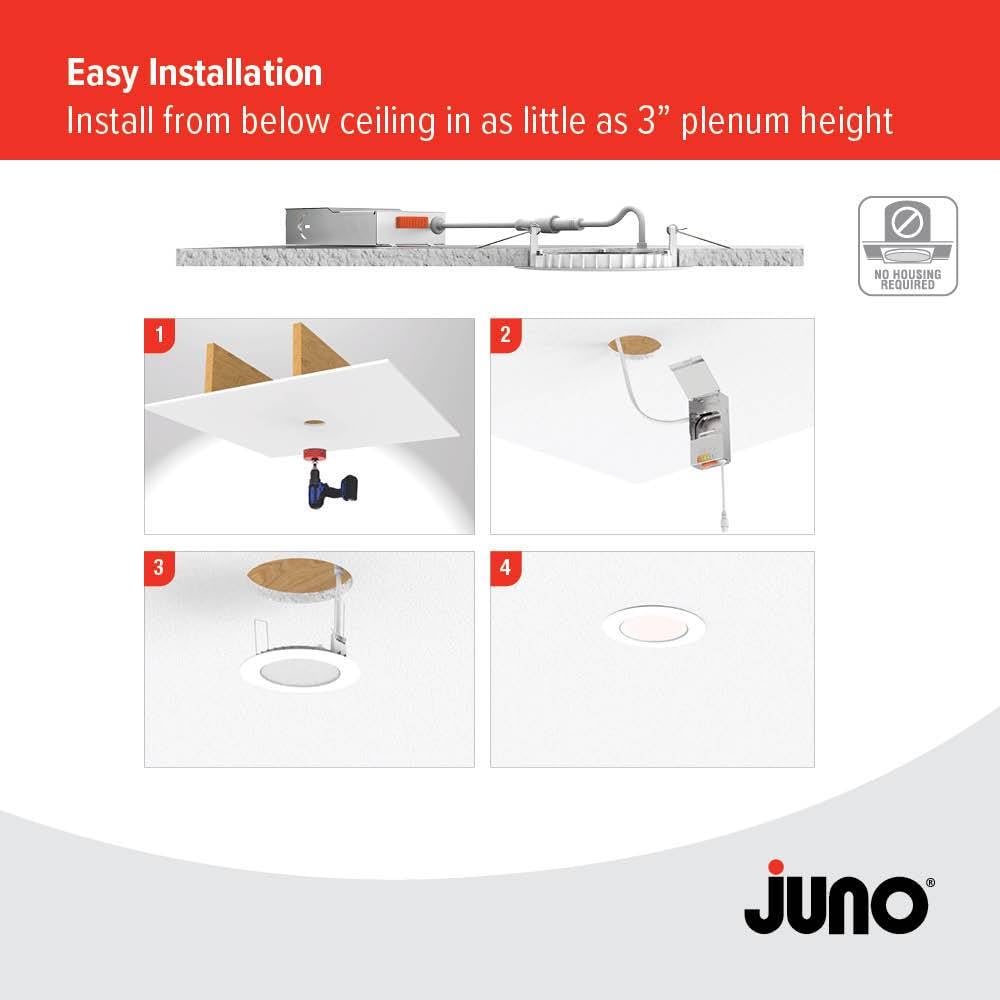 Easy Installation
Install from below ceiling in as little as 3” plenum height

NO HOUSING REQUIRED

1

2

3

4

juno®