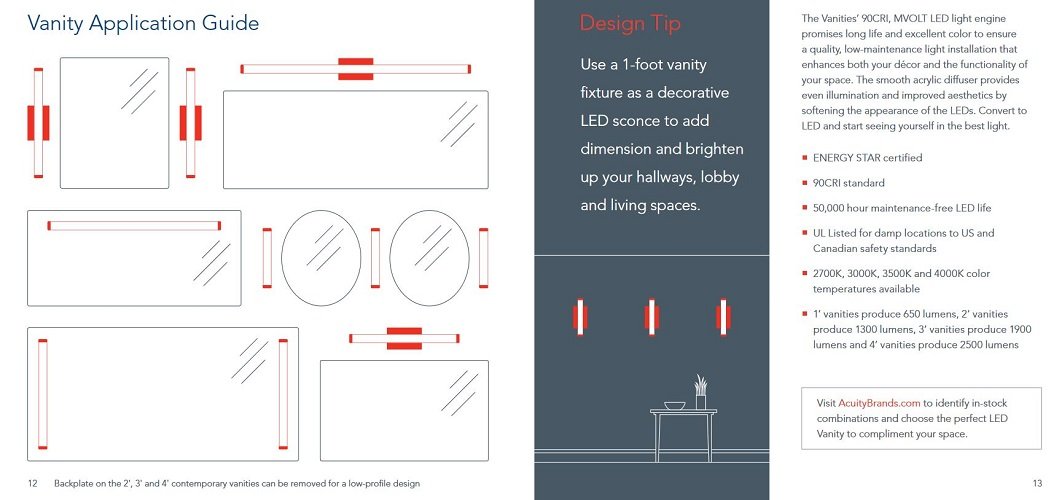 Vanity Application Guide

12 Backplate on the 2', 3' and 4' contemporary vanities can be removed for a low-profile design

Design Tip

Use a 1-foot vanity fixture as a decorative LED sconce to add dimension and brighten up your hallways, lobby and living spaces.

The Vanities' 90CRI, MVOLT LED light engine promises long life and excellent color to ensure a quality, low-maintenance light installation that enhances both your décor and the functionality of your space. The smooth acrylic diffuser provides even illumination and improved aesthetics by softening the appearance of the LEDs. Convert to LED and start seeing yourself in the best light.

■ ENERGY STAR certified

■ 90CRI standard

■ 50,000 hour maintenance-free LED life

■ UL Listed for damp locations to US and Canadian safety standards

■ 2700K, 3000K, 3500K and 4000K color temperatures available

■ 1' vanities produce 650 lumens, 2' vanities produce 1300 lumens, 3' vanities produce 1900 lumens and 4' vanities produce 2500 lumens

Visit AcuityBrands.com to identify in-stock combinations and choose the perfect LED Vanity to compliment your space.

13